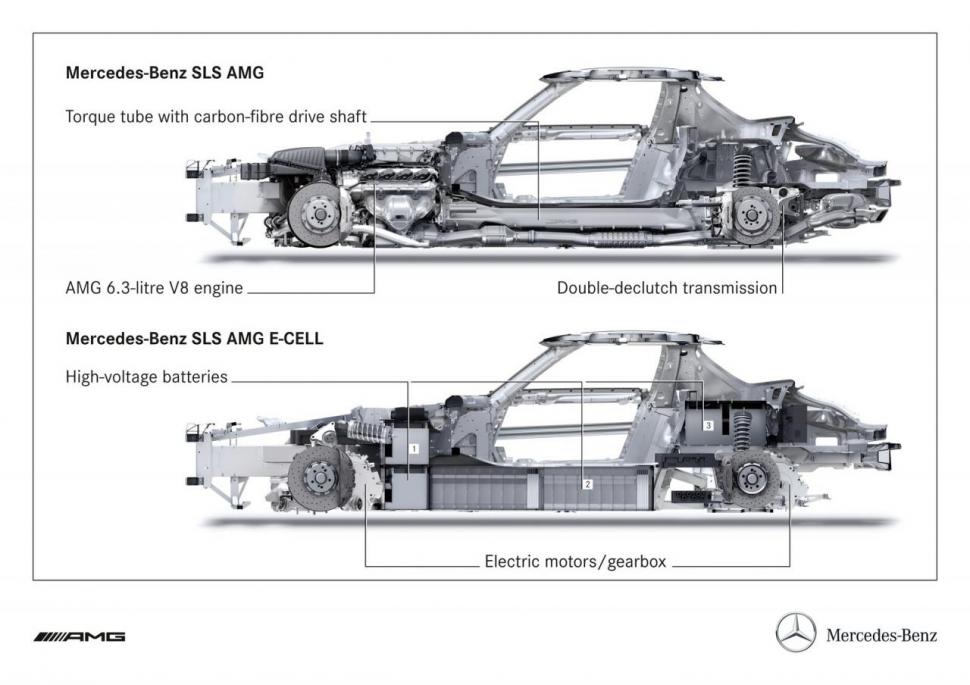 Mercedes-Benz SLS AMG

Torque tube with carbon-fibre drive shaft

AMG 6.3-litre V8 engine

Double-declutch transmission

Mercedes-Benz SLS AMG E-CELL

High-voltage batteries

1

2

3

Electric motors/gearbox

AMG

Mercedes-Benz